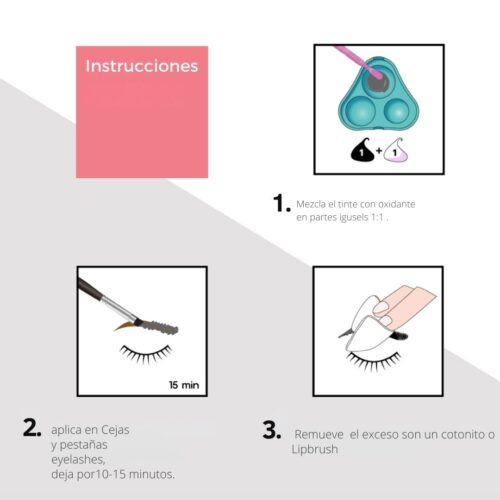 Instrucciones

1 + 1

1. Mezcla el tinte con oxidante en partes igusels 1:1 .

15 min

2. aplica en Cejas y pestañas eyelashes, deja por10-15 minutos.

3. Remueve el exceso son un cotonito o Lipbrush