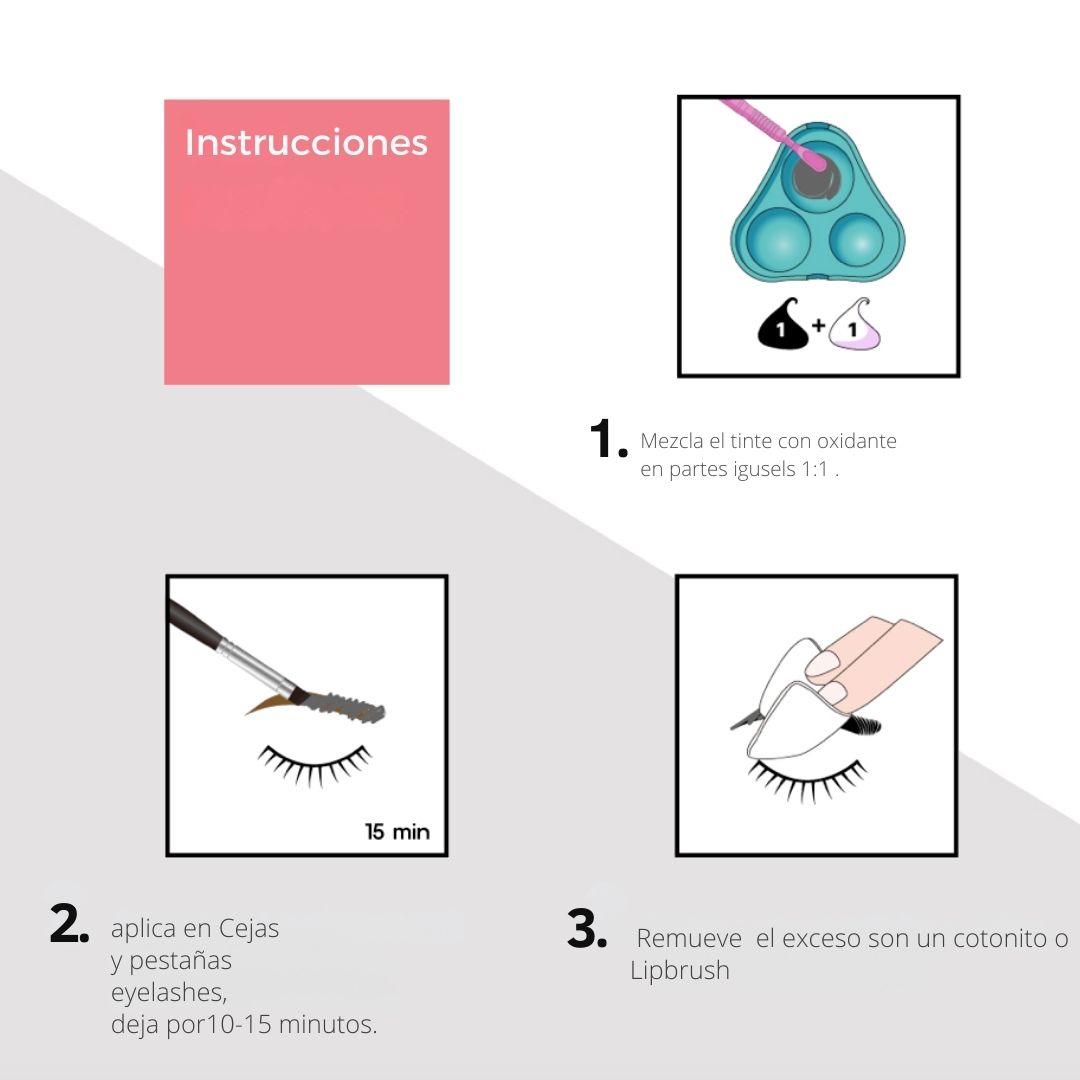 Instrucciones

1
+
1

1. Mezcla el tinte con oxidante en partes igusels 1:1 .

15 min

2. aplica en Cejas
y pestañas
eyelashes,
deja por10-15 minutos.

3. Remueve el exceso son un cotonito o Lipbrush